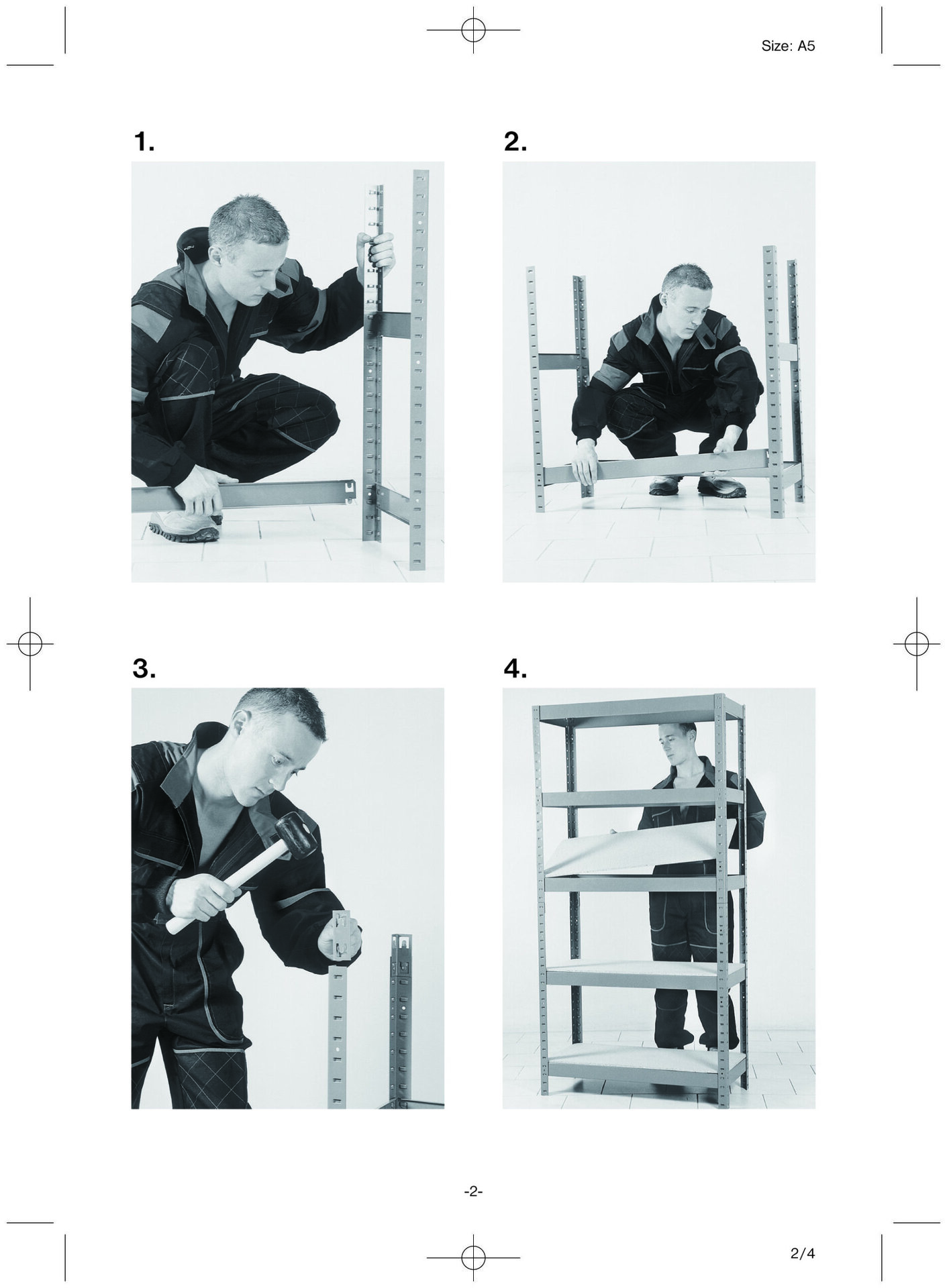 Size: A5

1.

2.

3.

4.

-2-

2/4