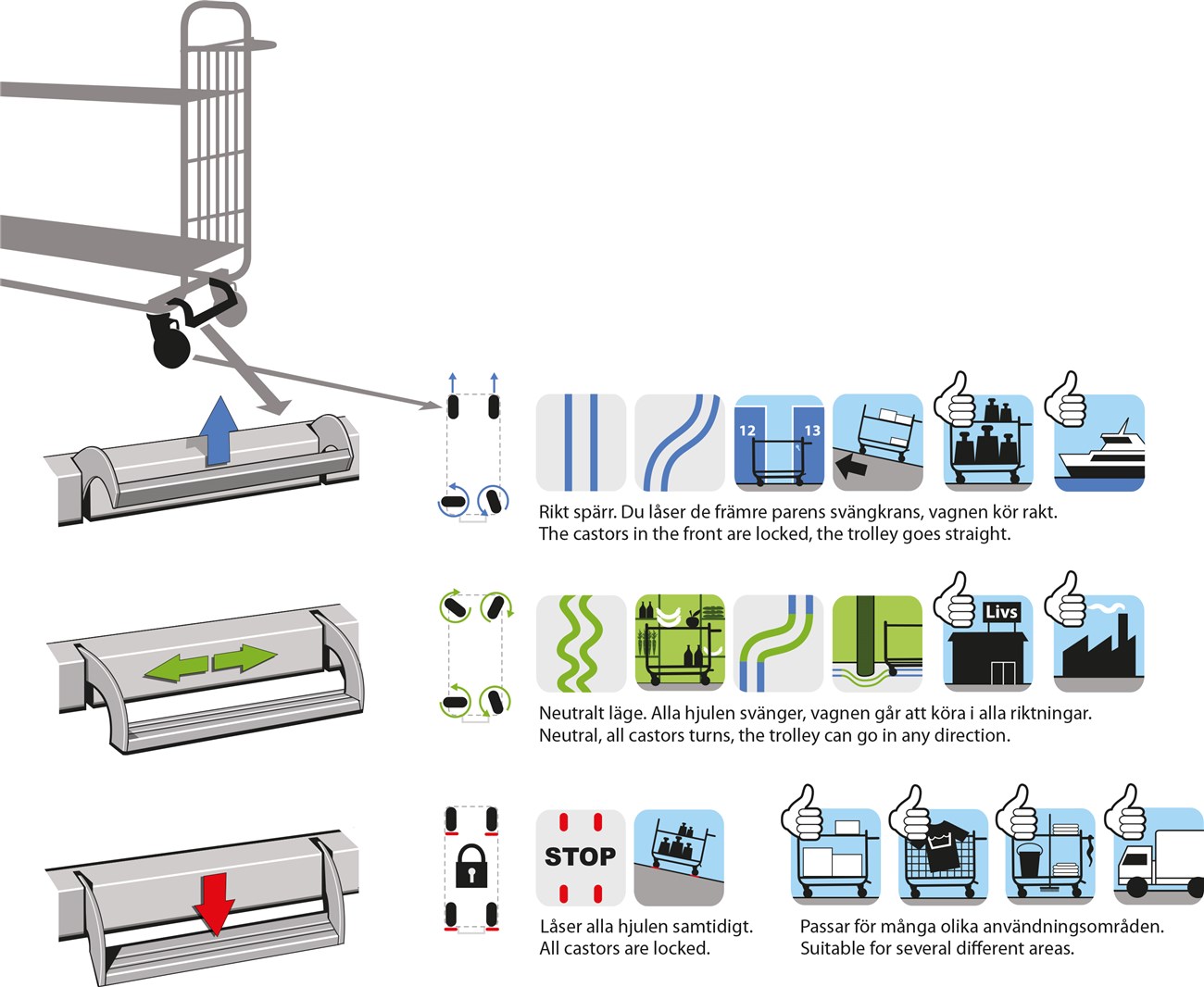 12
13

Rikt spärr. Du låser de främre parens svängkrans, vagnen kör rakt.
The castors in the front are locked, the trolley goes straight.

Livs

Neutralt läge. Alla hjulen svänger, vagnen går att köra i alla riktningar.
Neutral, all castors turns, the trolley can go in any direction.

STOP

Låser alla hjulen samtidigt.
All castors are locked.

Passar för många olika användningsområden.
Suitable for several different areas.